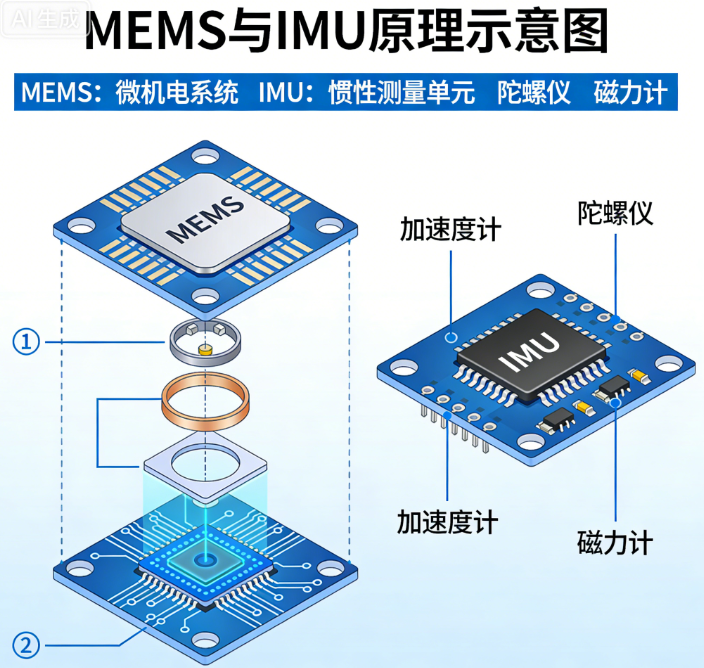 AI生成

MEMS与IMU原理示意图

MEMS：微机电系统 IMU：惯性测量单元 陀螺仪 磁力计

MEMS

①

②

加速度计

陀螺仪

IMU

加速度计

磁力计